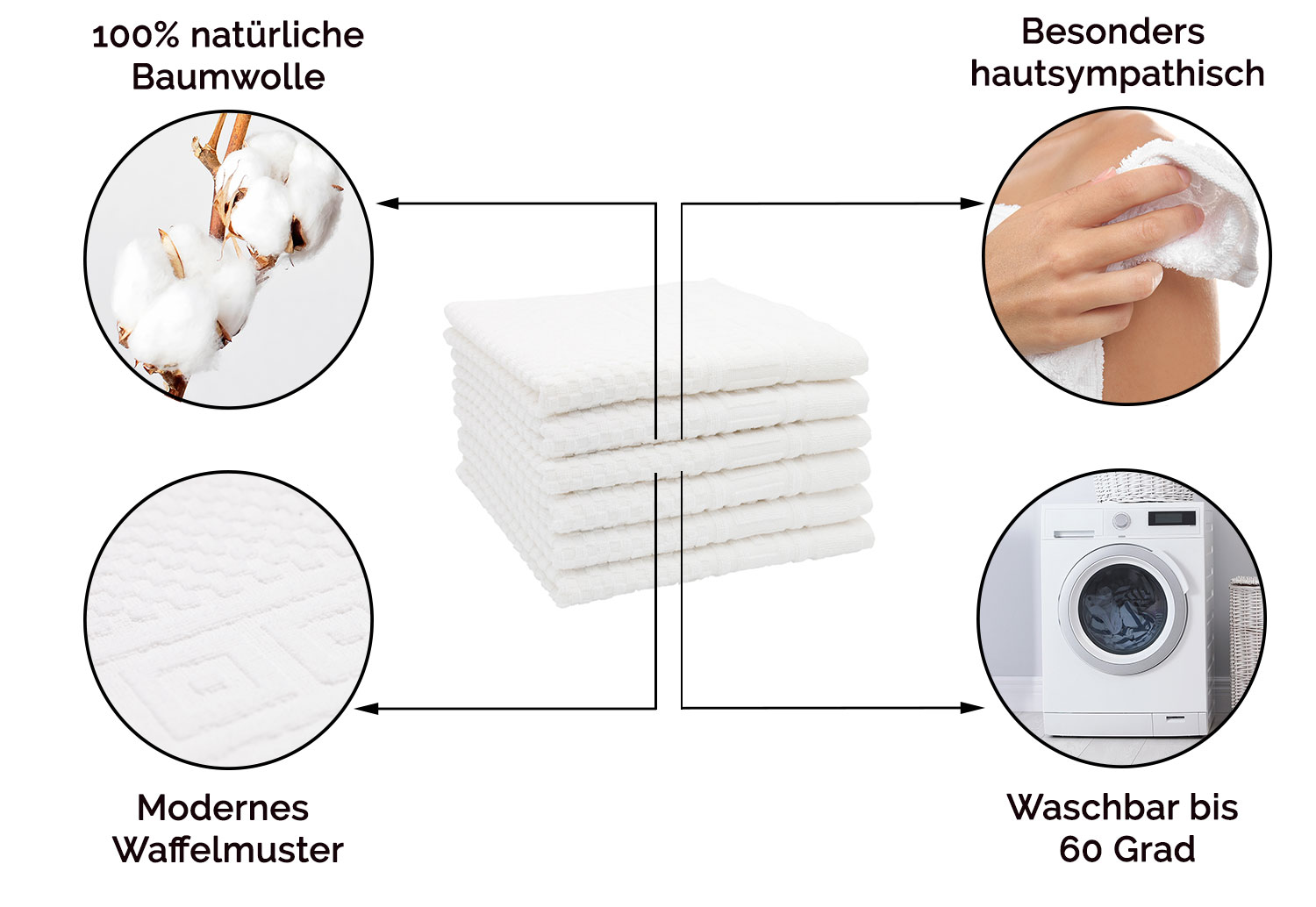 100% natürliche Baumwolle

Besonders hautsympathisch

Modernes Waffelmuster

Waschbar bis 60 Grad